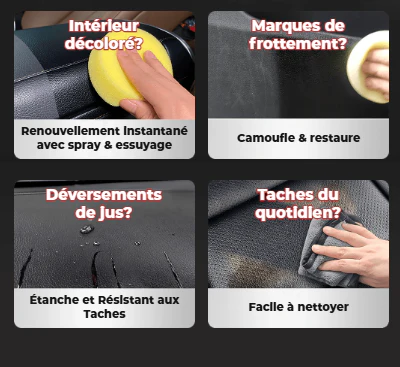 Intérieur décoloré?

Renouvellement instantané avec spray & essuyage

Marques de frottement?

Camoufle & restaure

Déversements de jus?

Étanche et Résistant aux Taches

Taches du quotidien?

Facile à nettoyer